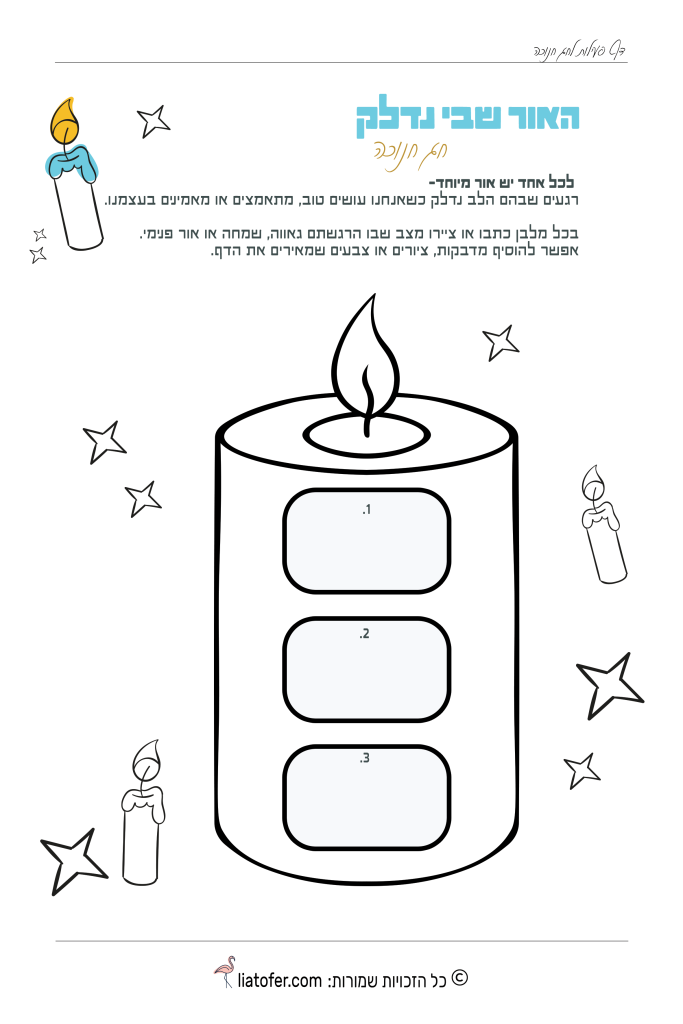 דף פעילות לחג חנוכה

האור שבי נדלק
חג חנוכה

לכל אחד יש אור מיוחד-
רגעים שבהם הלב נדלק כשאנחנו עושים טוב, מתאמצים או מאמינים בעצמנו.

בכל מלבן כתבו או ציירו מצב שבו הרגשתם גאווה, שמחה או אור פנימי.
אפשר להוסיף מדבקות, ציורים או צבעים שמאירים את הדף.

1.

2.

3.

© כל הזכויות שמורות: liatofer.com